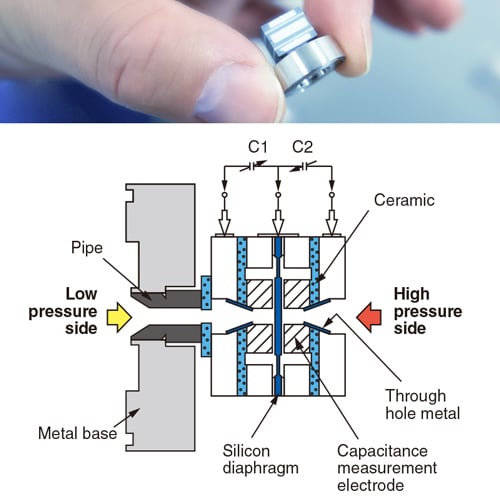 C1
C2
Ceramic
Pipe
Low pressure side
High pressure side
Through hole metal
Metal base
Silicon diaphragm
Capacitance measurement electrode